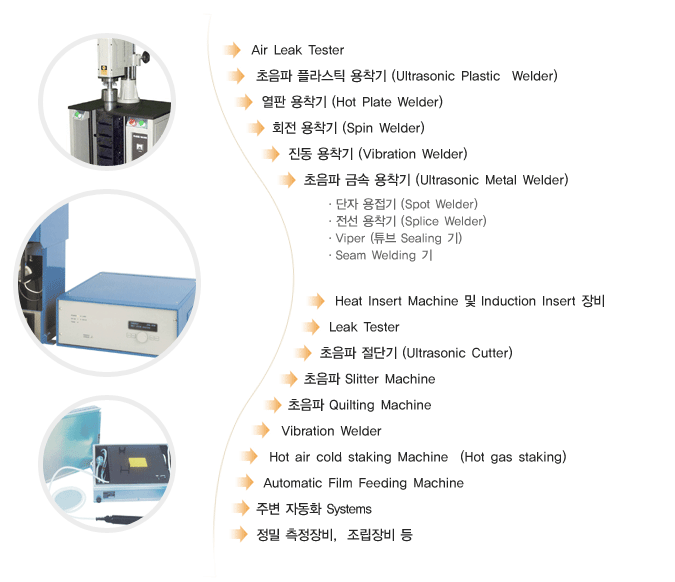 Air Leak Tester
초음파 플라스틱 용착기 (Ultrasonic Plastic Welder)
열판 용착기 (Hot Plate Welder)
회전 용착기 (Spin Welder)
진동 용착기 (Vibration Welder)
초음파 금속 용착기 (Ultrasonic Metal Welder)
· 단자 용접기 (Spot Welder)
· 전선 용착기 (Splice Welder)
· Viper (튜브 Sealing 기)
· Seam Welding 기
Heat Insert Machine 및 Induction Insert 장비
Leak Tester
초음파 절단기 (Ultrasonic Cutter)
초음파 Slitter Machine
초음파 Quilting Machine
Vibration Welder
Hot air cold staking Machine (Hot gas staking)
Automatic Film Feeding Machine
주변 자동화 Systems
정밀 측정장비, 조립장비 등